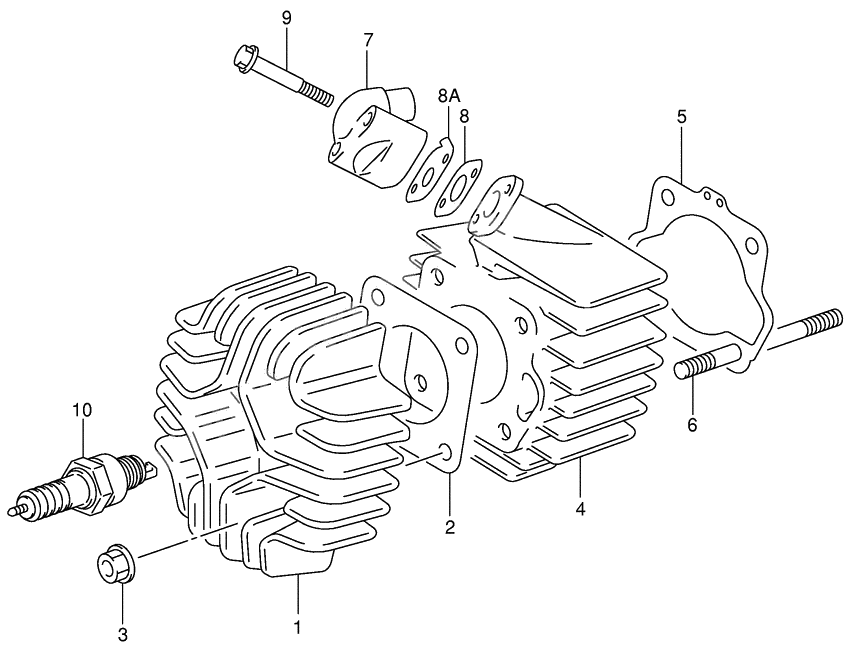 9
7
8A
8
5
10
6
2
4
3
1