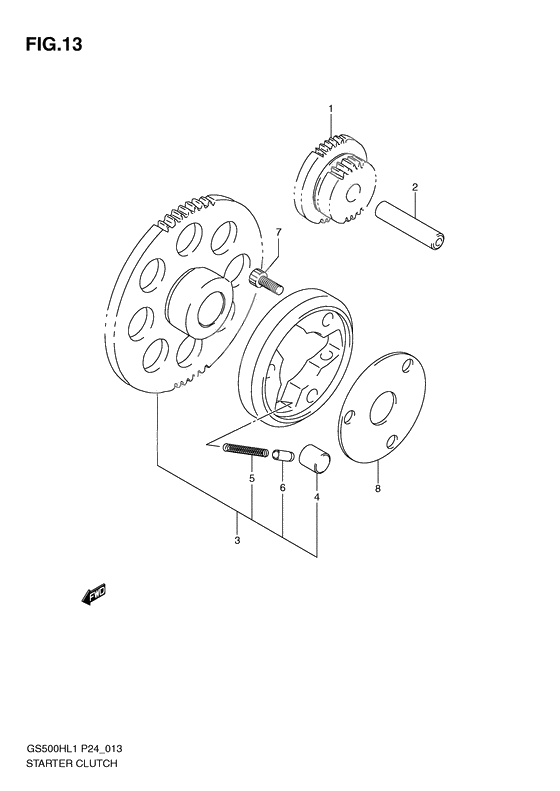 FIG.13

1

2

7

5

6

4

8

3

FWD

GS500HL1 P24_013
STARTER CLUTCH