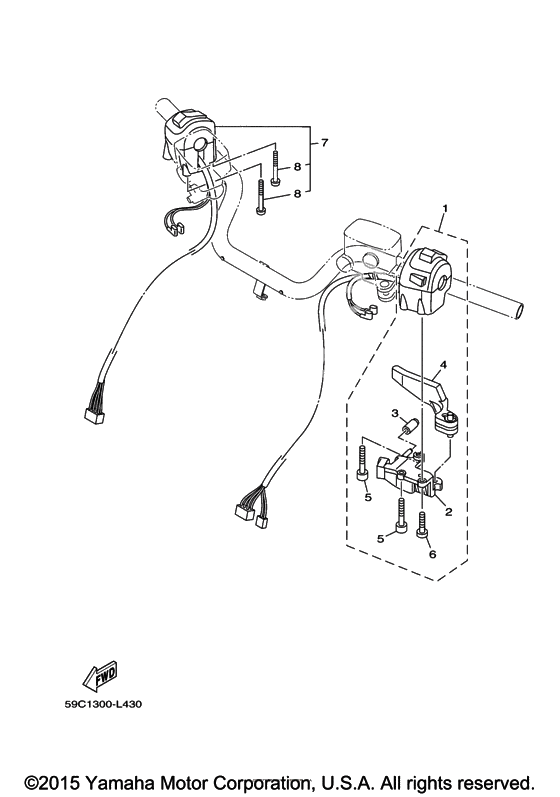 7
8
8
1
4
3
5
2
5
6
FWD
59C1300-L430
©2015 Yamaha Motor Corporation, U.S.A. All rights reserved.