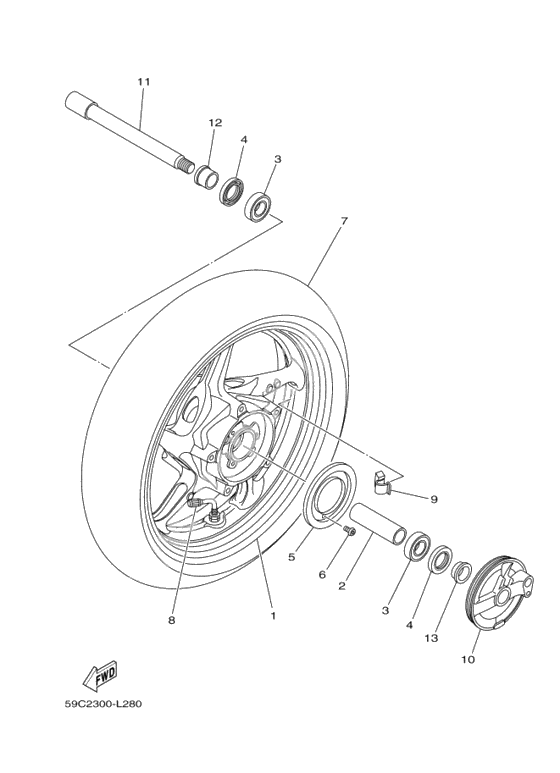 11
12
4
3
7
9
5
6
2
3
4
13
10
8
1
FWD
59C2300-L280