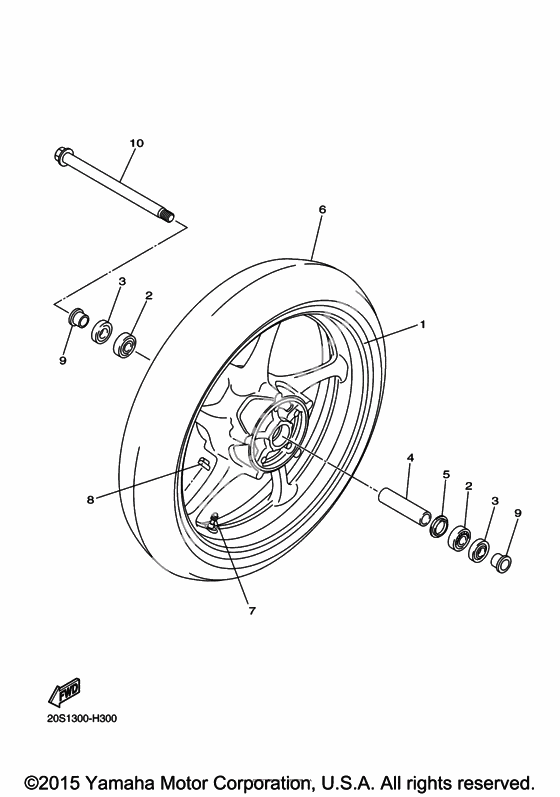 10

6

3

2

9

1

4

5

2

3

9

8

7

FWD

20S1300-H300

©2015 Yamaha Motor Corporation, U.S.A. All rights reserved.