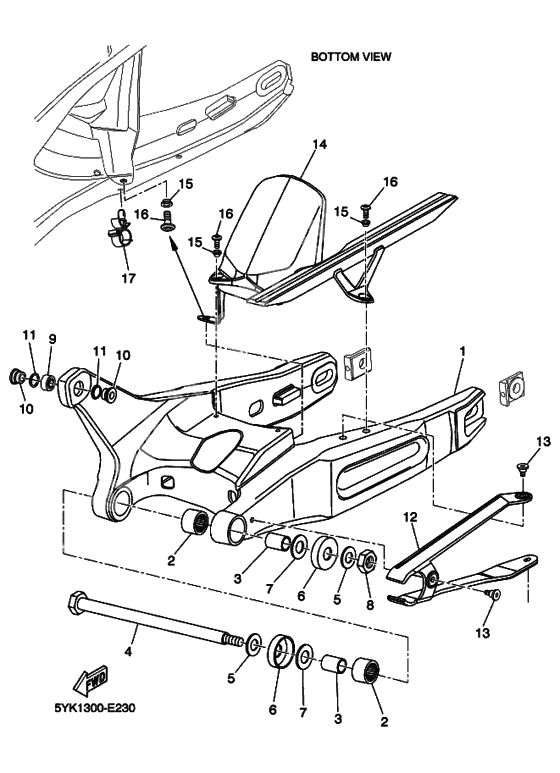 BOTTOM VIEW

14
15
16
16
15
16
15
17
11
9
11
10
10
1
13
12
2
3
7
6
5
8
13
4
5
6
7
3
2
FWD
5YK1300-E230