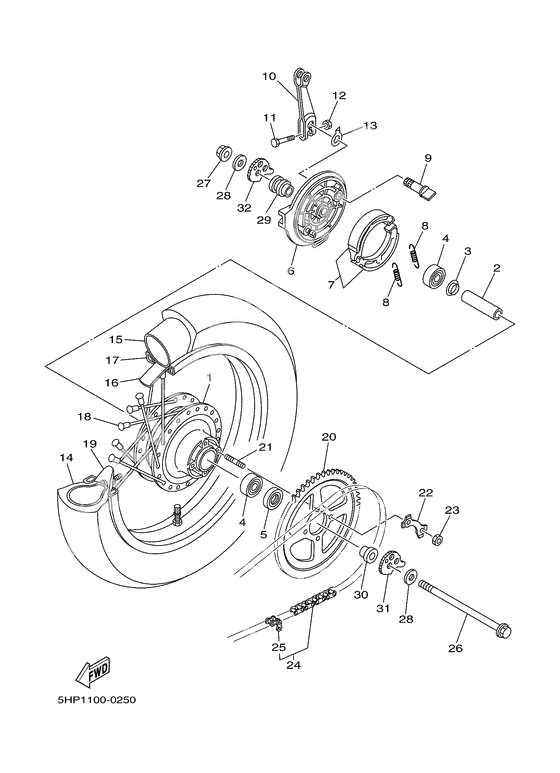 10
12
11
13
9
27
28
32
29
6
8
4
3
2
7
8
15
17
16
1
18
19
14
21
20
4
5
22
23
30
31
28
26
25
24
FWD
5HP1100-0250