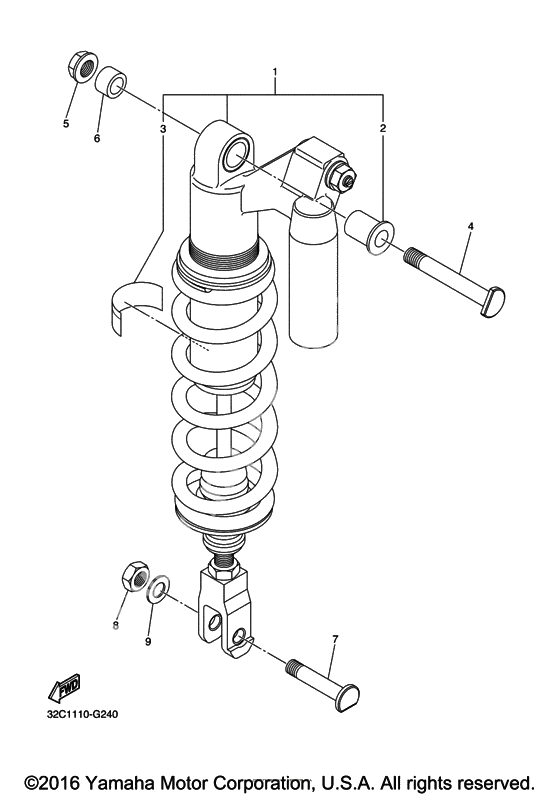 1
5
6
3
2
4
8
9
7
FWD
32C1110-G240
©2016 Yamaha Motor Corporation, U.S.A. All rights reserved.