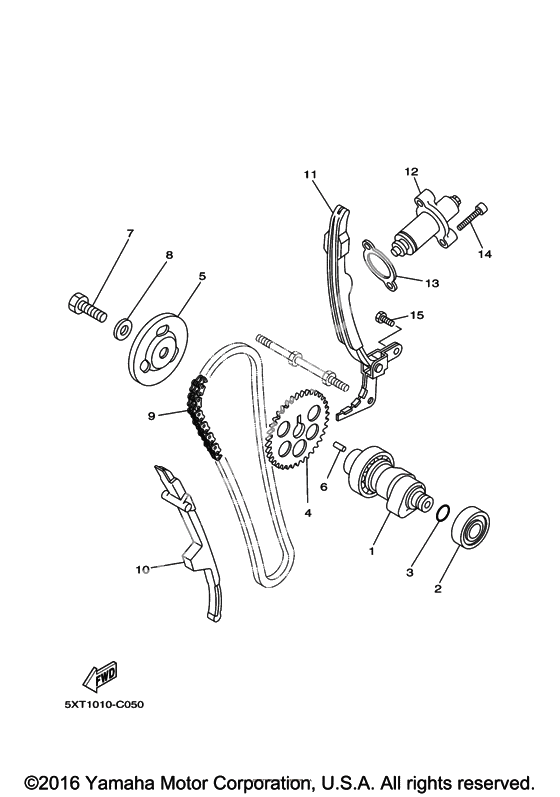 11
12
7
8
5
14
13
15
9
6
4
1
3
2
10
FWD
5XT1010-C050
©2016 Yamaha Motor Corporation, U.S.A. All rights reserved.