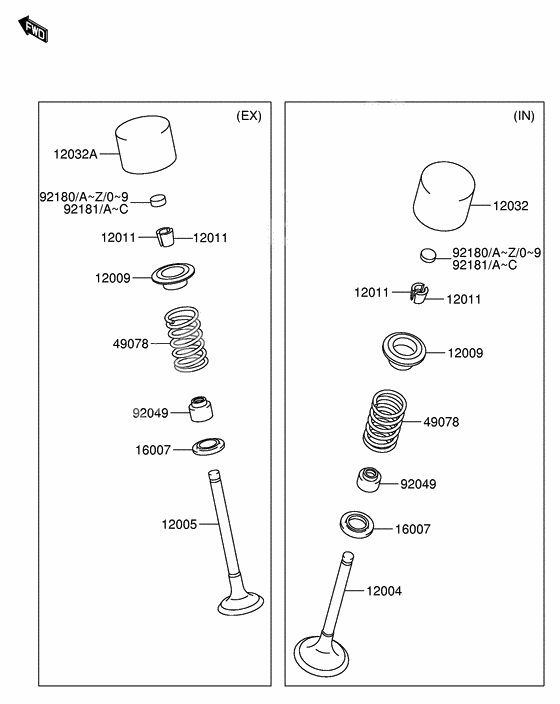 FWD

(EX)

12032A

92180/A~Z/0~9
92181/A~C

12011
12011

12009

49078

92049

16007

12005

(IN)

12032

92180/A~Z/0~9
92181/A~C

12011
12011

12009

49078

92049

16007

12004