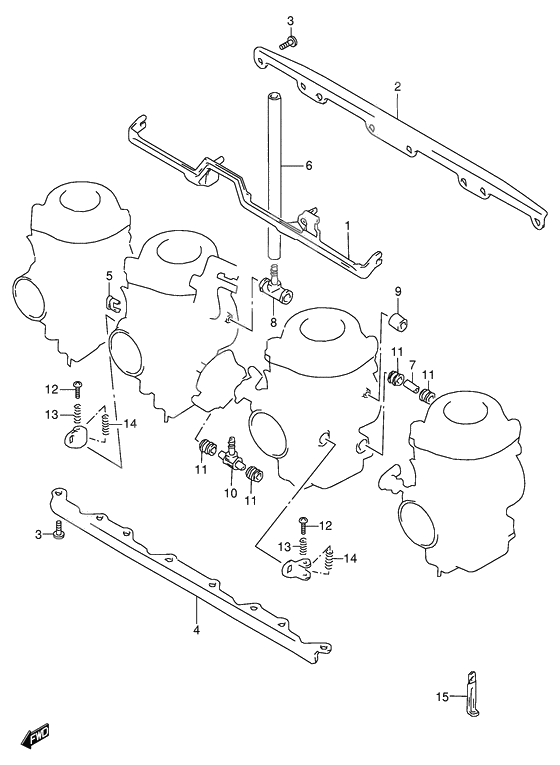 3
2
6
1
5
8
9
11
7
11
12
13
14
11
10
11
12
13
14
3
4
15
FWD