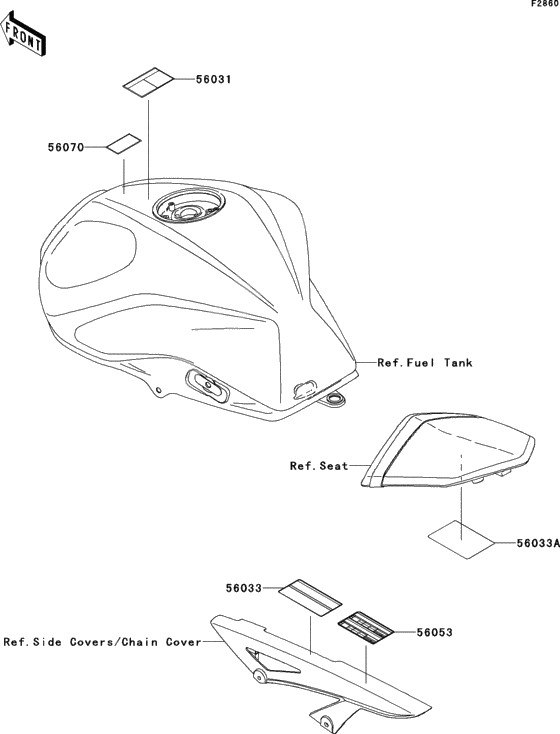 F2860

FRONT

56031

56070

Ref.Fuel Tank

Ref.Seat

56033A

56033

56053

Ref.Side Covers/Chain Cover