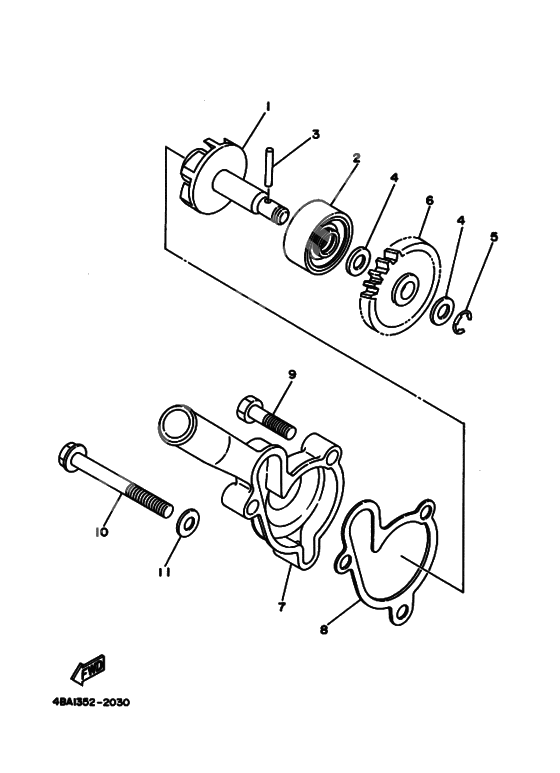 1
3
2
4
6
4
5
9
10
11
7
8
FWD
4BA1352-2030