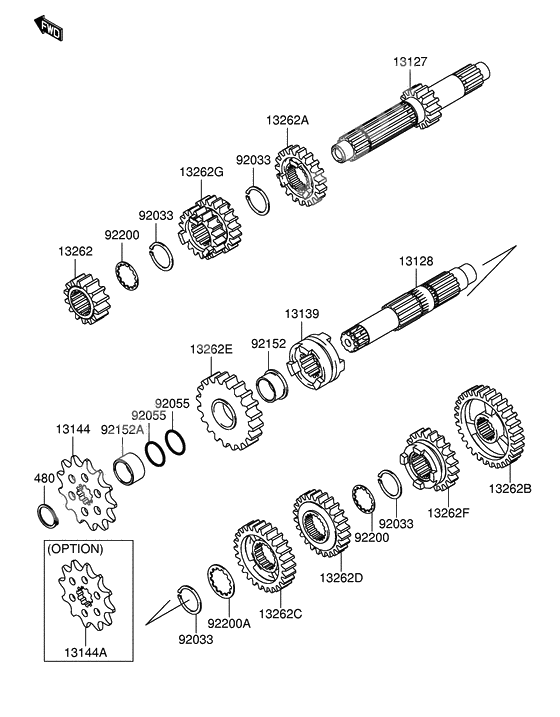 FWD

13127

13262A

92033

13262G

92033

92200

13262

13128

13139

92152

13262E

92055

92055

92152A

13144

480

13262B

13262F

92033

92200

13262D

13262C

92200A

92033

(OPTION)

13144A