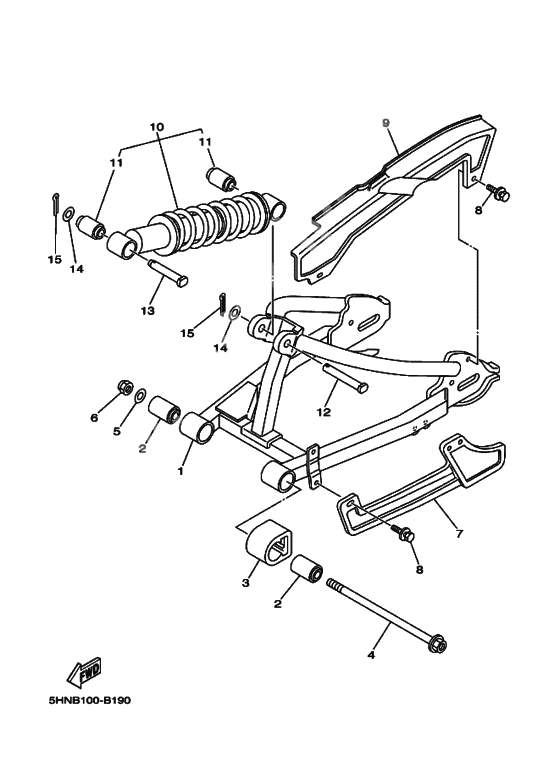 10
11
11
9
8
15
14
13
15
14
12
6
5
2
1
7
8
3
2
4
FWD
5HNB100-B190