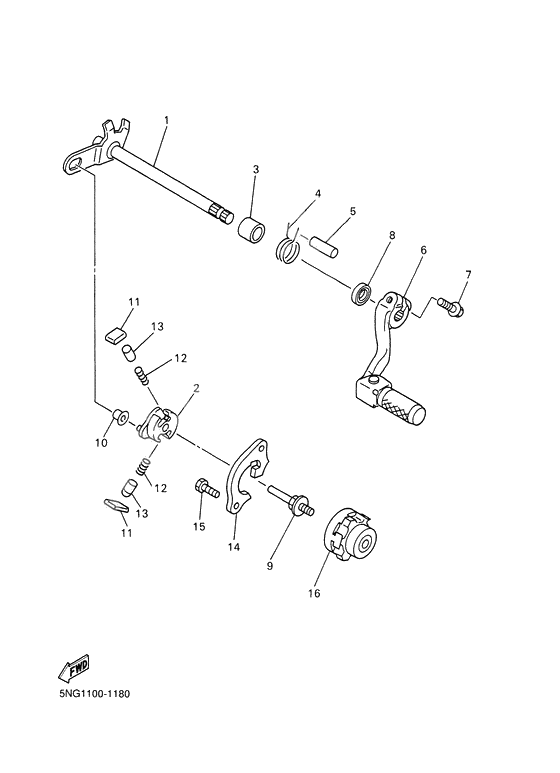 1
3
4
5
8
6
7
11
13
12
2
10
12
13
11
15
14
9
16
FWD
5NG1100-1180