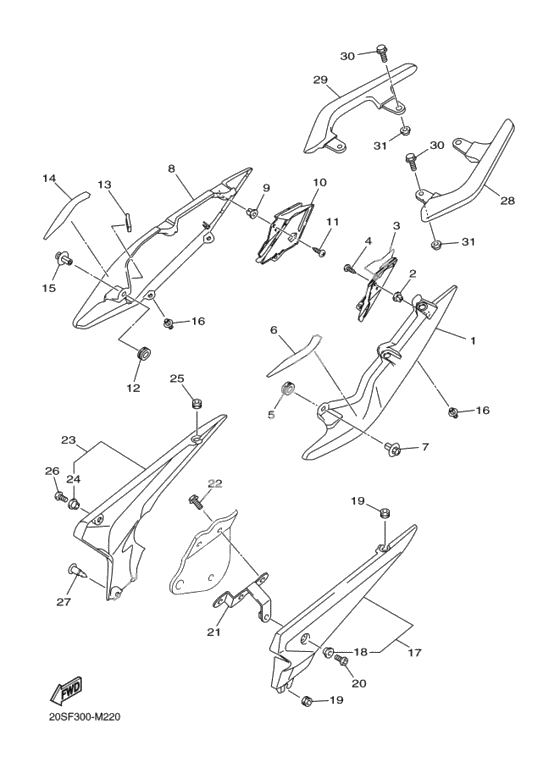 30
29
31
30
28
31
14
13
8
9
10
11
3
4
2
15
16
1
6
12
25
5
16
7
23
26
24
22
19
27
21
18
17
20
19
FWD
20SF300-M220