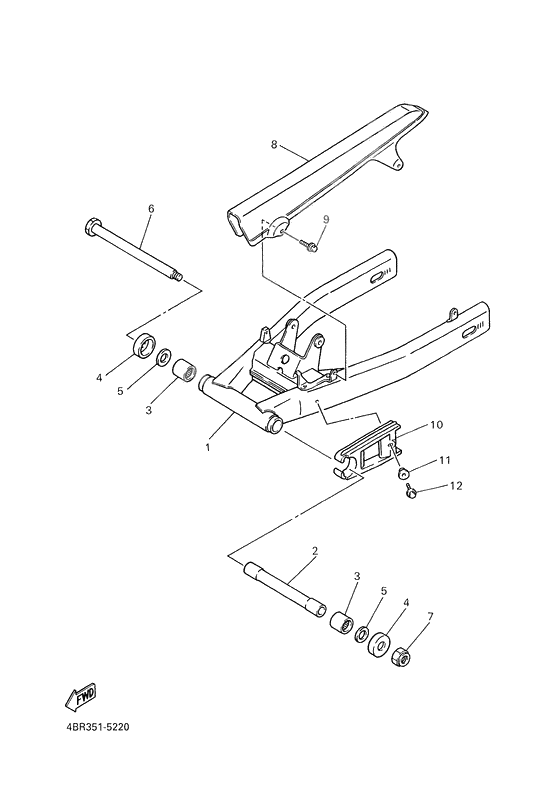 8
6
9
4
5
3
1
10
11
12
2
3
5
4
7
FWD
4BR351-5220