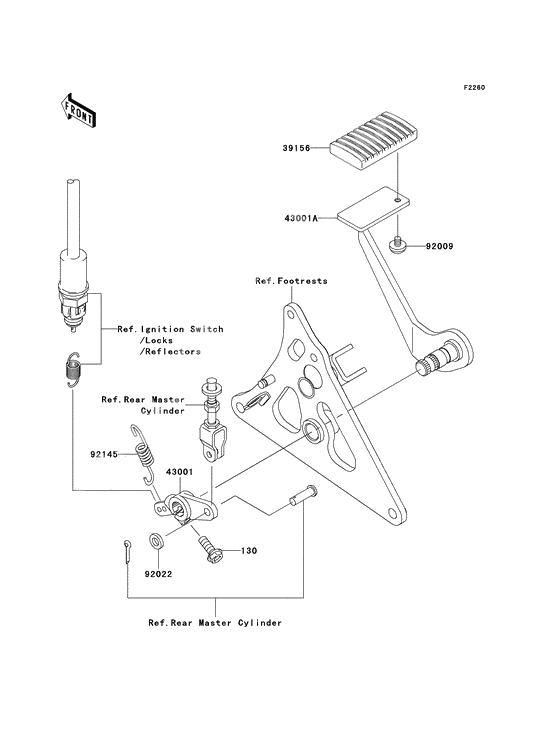 F2260

FRONT

39156

43001A

92009

Ref.Footrests

Ref.Ignition Switch
/Locks
/Reflectors

Ref.Rear Master
Cylinder

92145

43001

130

92022

Ref.Rear Master Cylinder