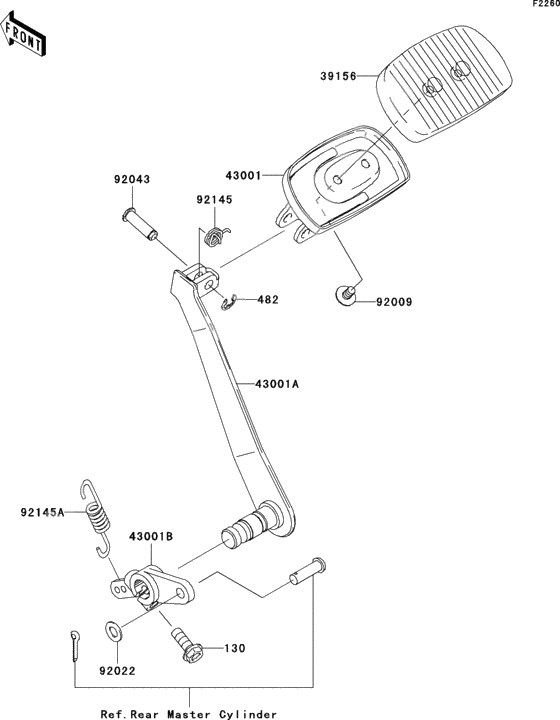 F2260

FRONT

39156

43001

92043

92145

482

92009

43001A

92145A

43001B

130

92022

Ref.Rear Master Cylinder