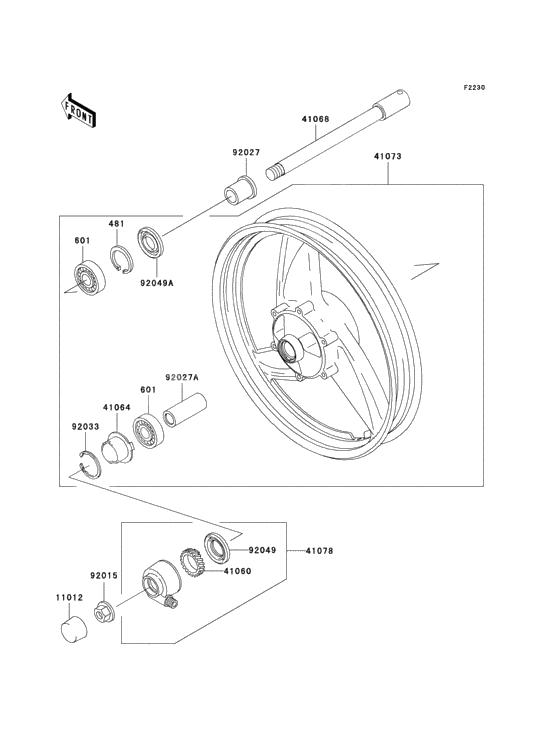 F2230

FRONT

41068

92027

41073

481

601

92049A

92027A

601

41064

92033

92049

41078

41060

92015

11012