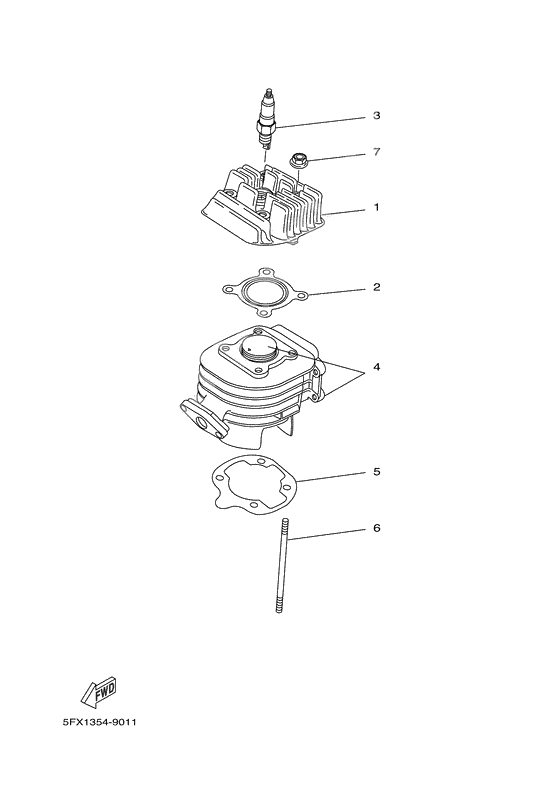 3
7
1
2
4
5
6
FWD
5FX1354-9011