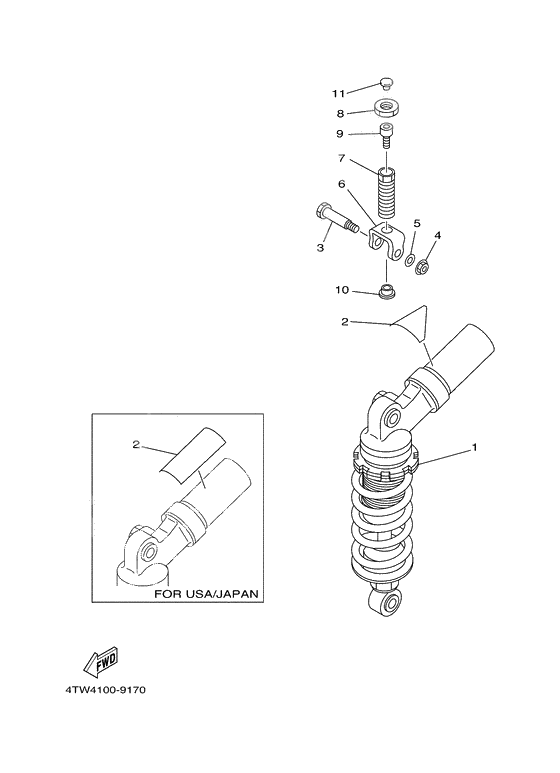 11
8
9
7
6
5
4
3
10
2
1
2
FOR USA/JAPAN
FWD
4TW4100-9170