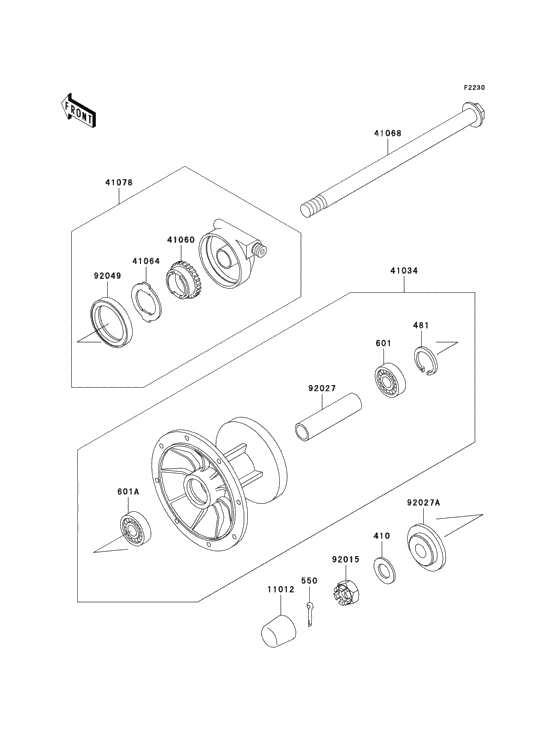 F2230

FRONT

41068

41078

41060

41064

92049

41034

481

601

92027

601A

92027A

410

92015

550

11012