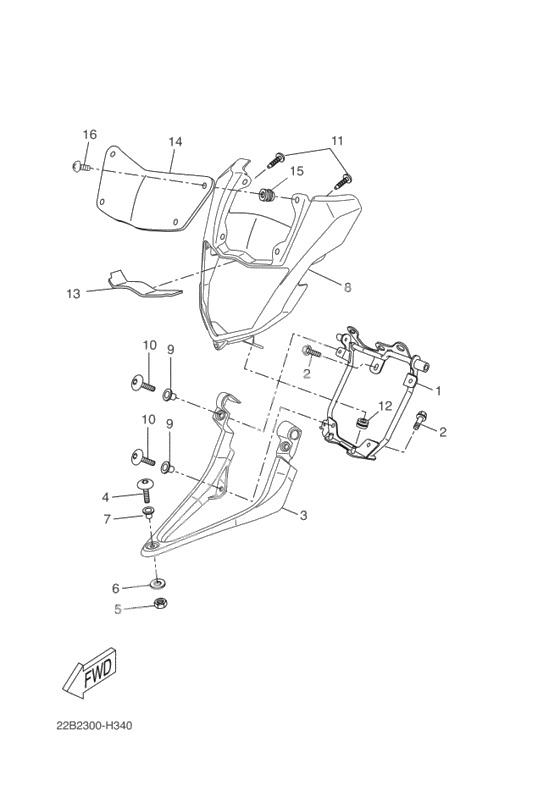 16
14
11
15
13
8
10
9
2
1
12
2
10
9
4
7
3
6
5
FWD
22B2300-H340