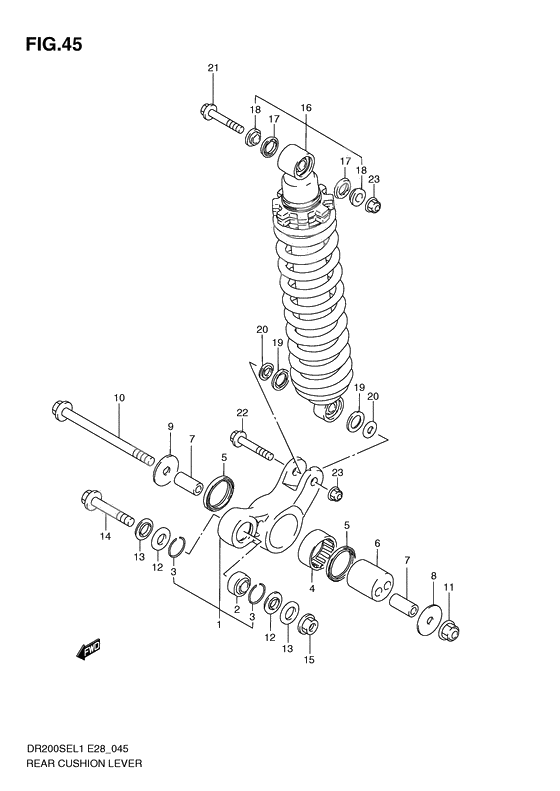 FIG.45

21
18
17
16
17
18
23
20
19
19
20
10
22
9
7
5
23
14
13
12
3
5
6
7
8
11
4
2
3
1
12
13
15
FWD

DR200SEL1 E28_045
REAR CUSHION LEVER