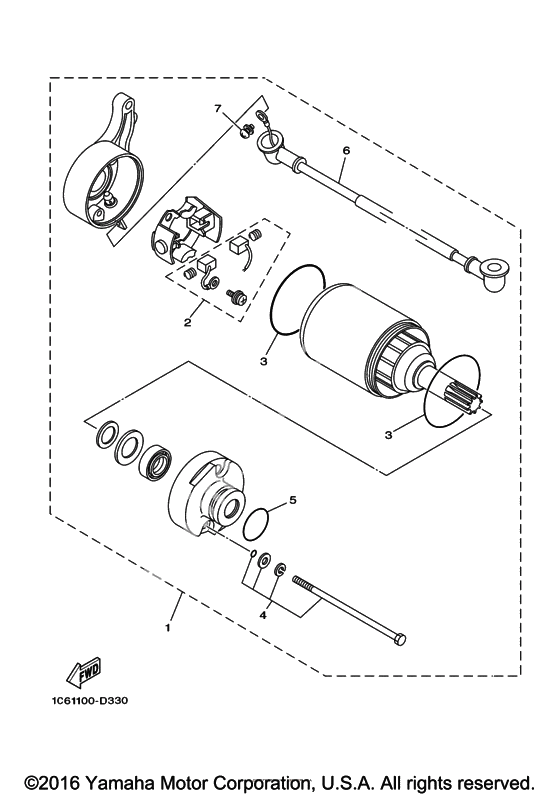 7
6
2
3
3
5
4
1
FWD
1C61100-D330
©2016 Yamaha Motor Corporation, U.S.A. All rights reserved.