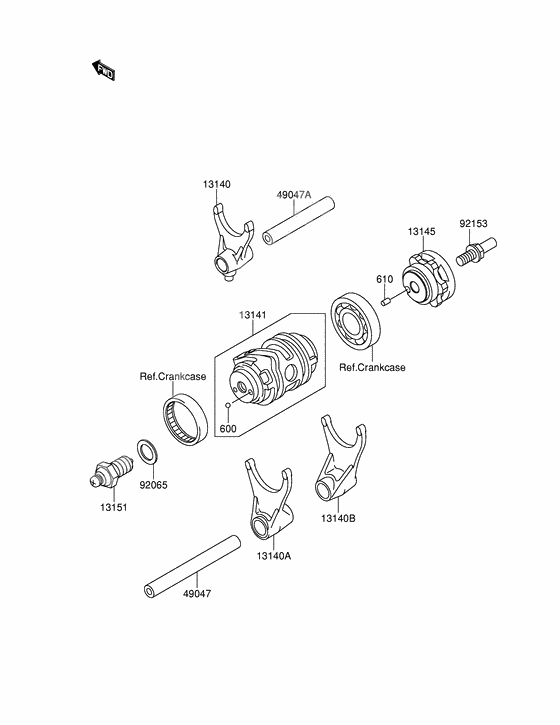 FWD

13140

49047A

13145

92153

610

13141

Ref.Crankcase

Ref.Crankcase

600

92065

13151

13140B

13140A

49047