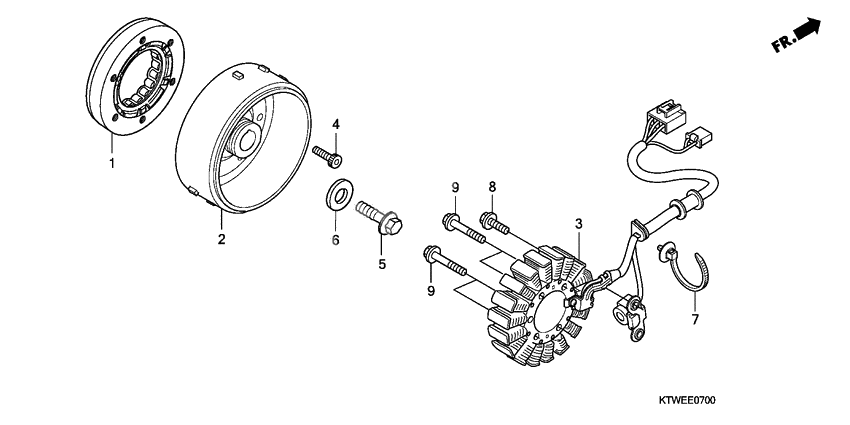 FR.

1
2
4
6
5
9
8
3
9
7

KTWEE0700