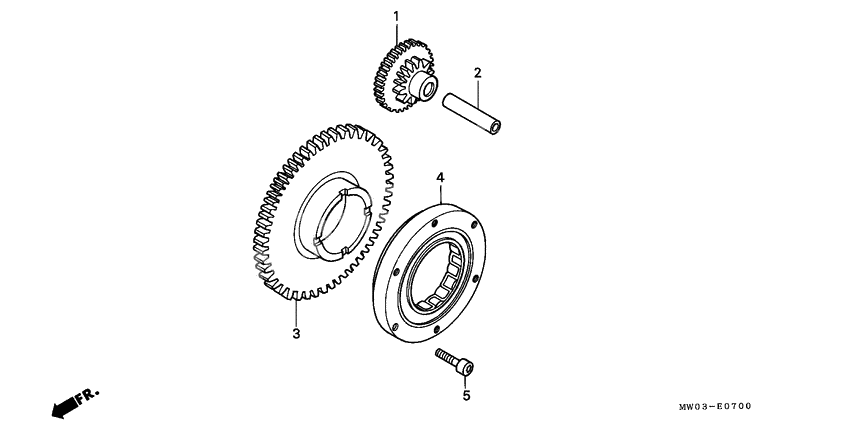 1
2
4
3
5
FR.
MW03-E0700