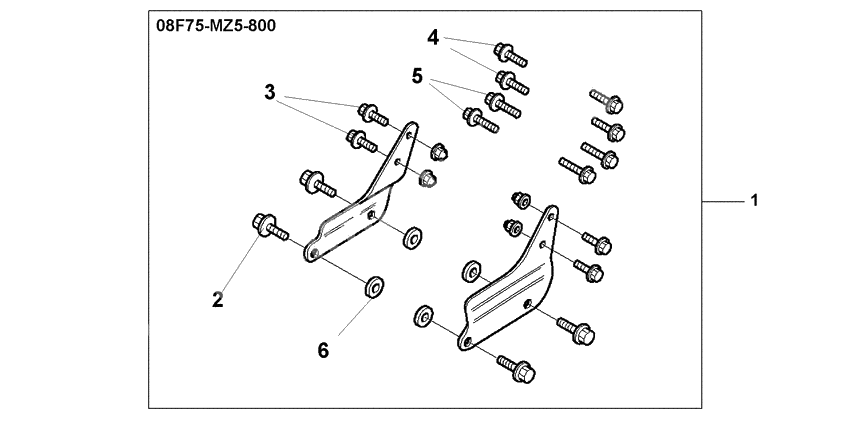 08F75-MZ5-800

4

5

3

1

2

6