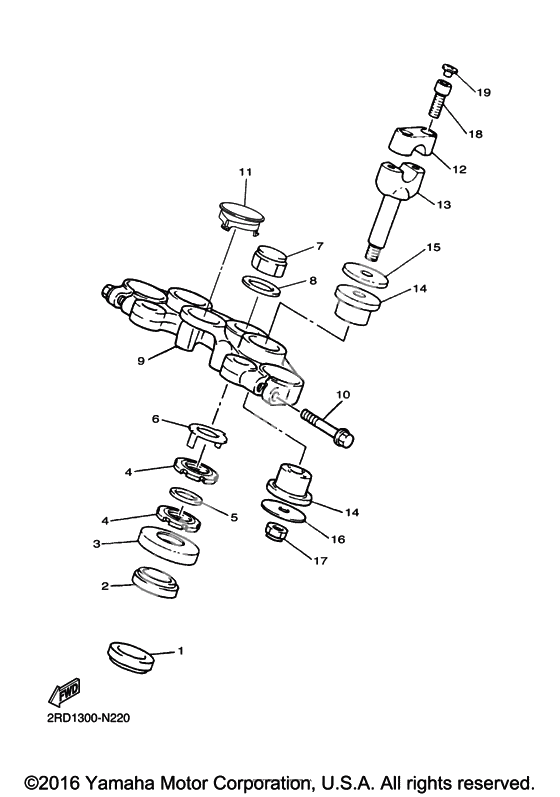 19
18
12
13
11
7
15
8
14
9
10
6
4
14
5
4
16
3
17
2
1
FWD
2RD1300-N220
©2016 Yamaha Motor Corporation, U.S.A. All rights reserved.