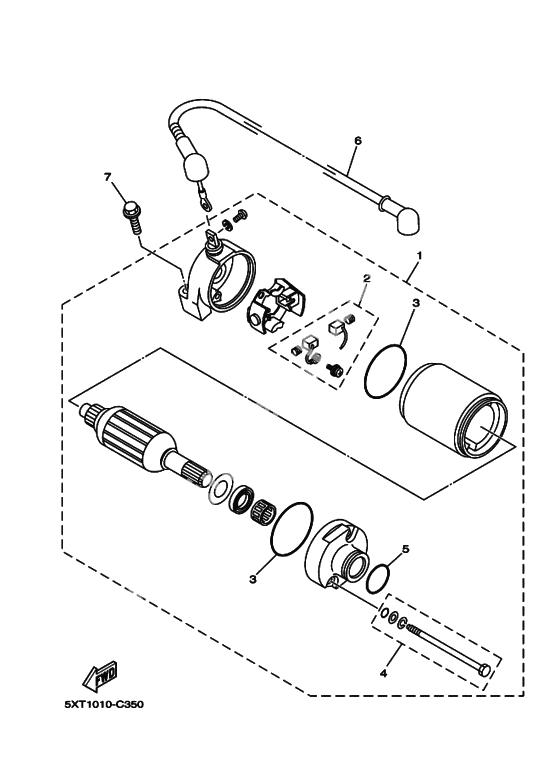 6
7
1
2
3
3
5
4
FWD
5XT1010-C350