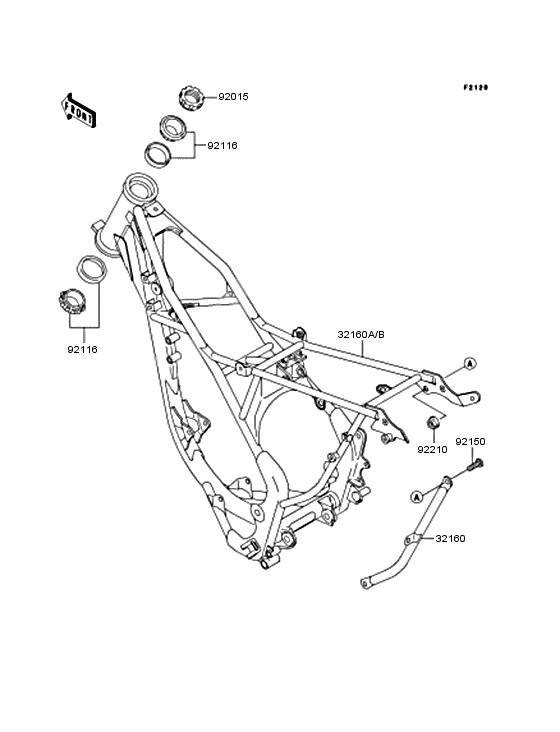 F2120

FRONT

92015

92116

92116

32160A/B

A

92210

92150

A

32160