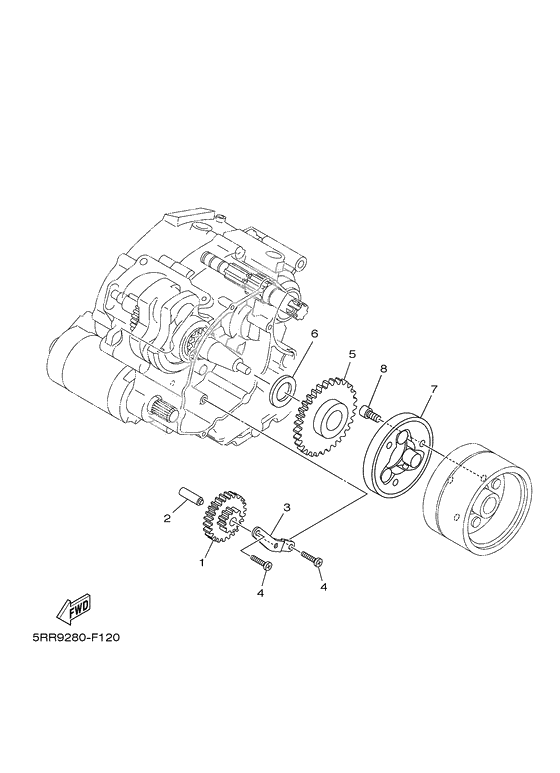 6
5
8
7
2
3
1
4
4
FWD
5RR9280-F120