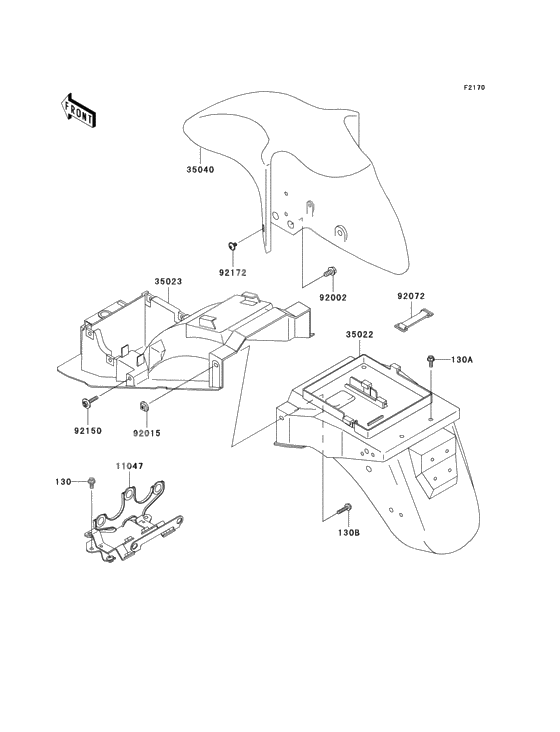 F2170

FRONT

35040

92172

92002

35023

92072

35022

130A

92150

92015

11047

130

130B