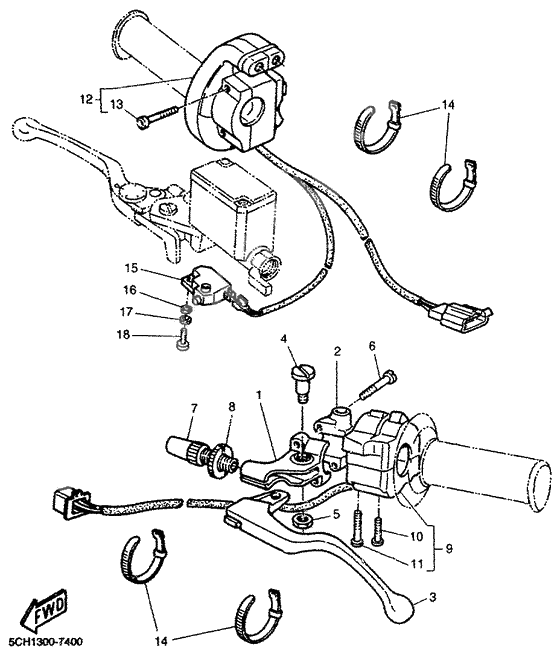 12
13
14
15
16
17
18
4
2
6
7
8
1
5
10
9
11
3
14
FWD
5CH1300-7400