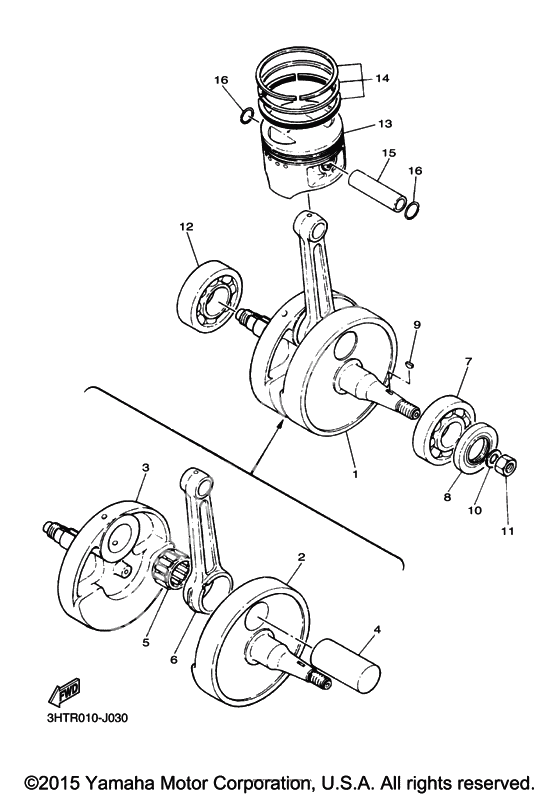 16
14
13
15
16
12
9
7
1
8
10
11
3
2
4
5
6
FWD
3HTR010-J030
©2015 Yamaha Motor Corporation, U.S.A. All rights reserved.