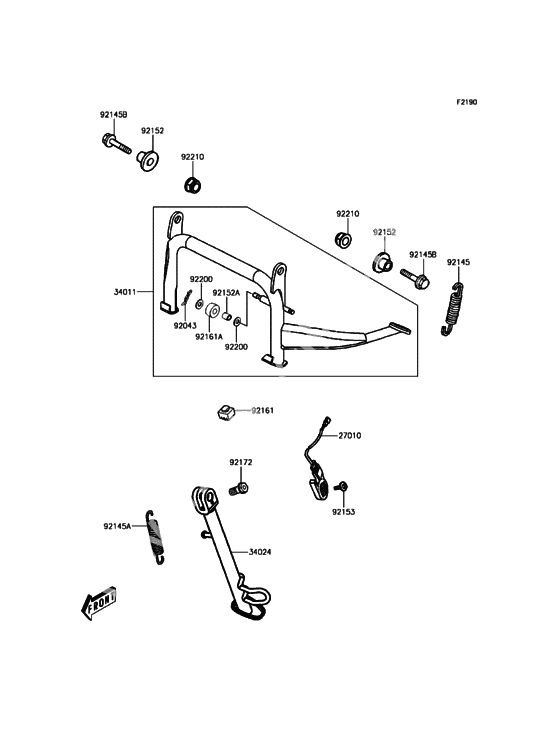 F2190

92145B
92152
92210
92210
92152
92145B
92145
34011
92200
92152A
92043
92161A
92200
92161
27010
92172
92153
92145A
34024
FRONT