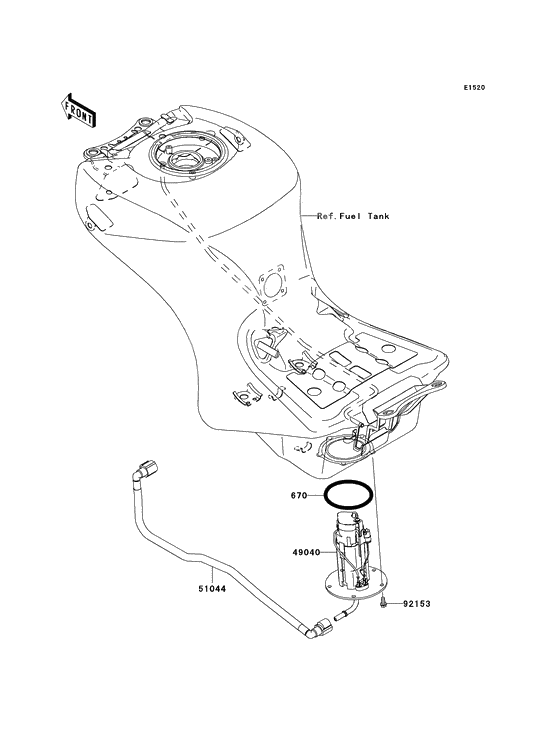 E1520

FRONT

Ref.Fuel Tank

670

49040

51044

92153