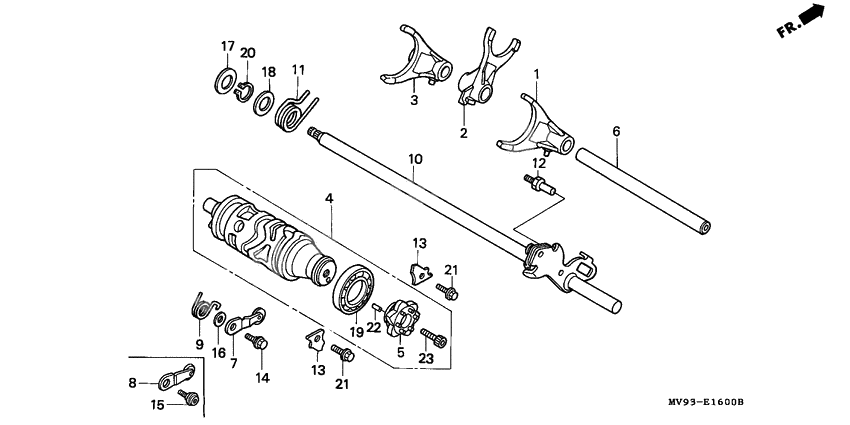 FR.

17
20
18
11
3
2
1
6
10
12
4
13
21
19
22
5
23
9
16
7
14
13
21
8
15

MV93-E1600B