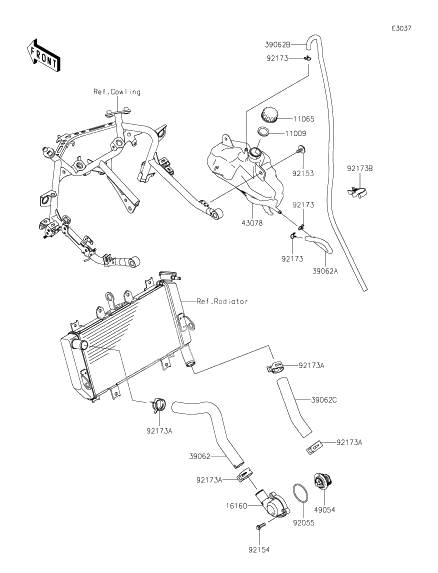 E3037

FRONT

39062B
92173

Ref.Cowling

11065
11009
92153
92173B
43078
92173
92173
39062A

Ref.Radiator

92173A
39062C
92173A
92173A
39062
92173A
16160
92055
49054
92154