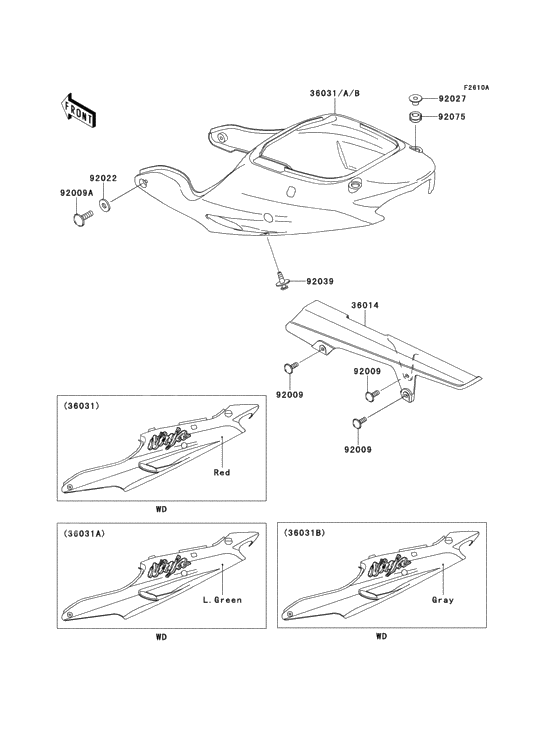 F2610A

FRONT

36031/A/B

92027

92075

92022

92009A

92039

36014

92009

92009

92009

(36031)

Ninja

Red

WD

(36031A)

Ninja

L. Green

WD

(36031B)

Ninja

Gray

WD