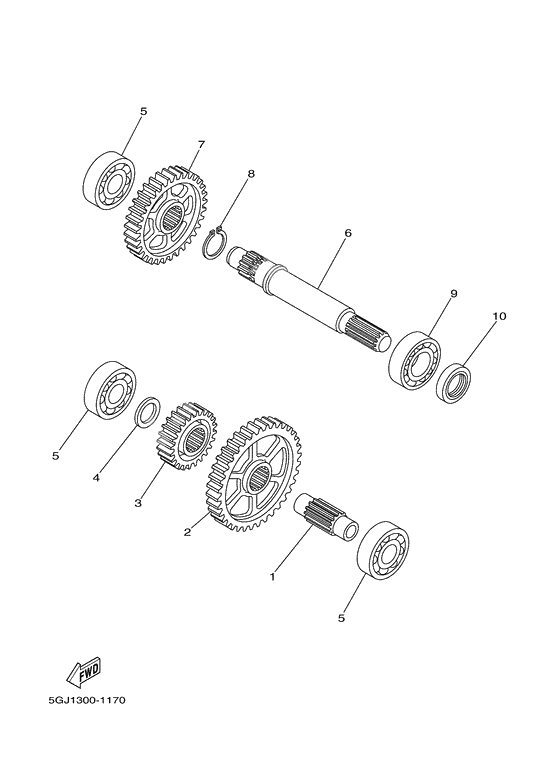 5
7
8
6
9
10
5
4
3
2
1
5
FWD
5GJ1300-1170