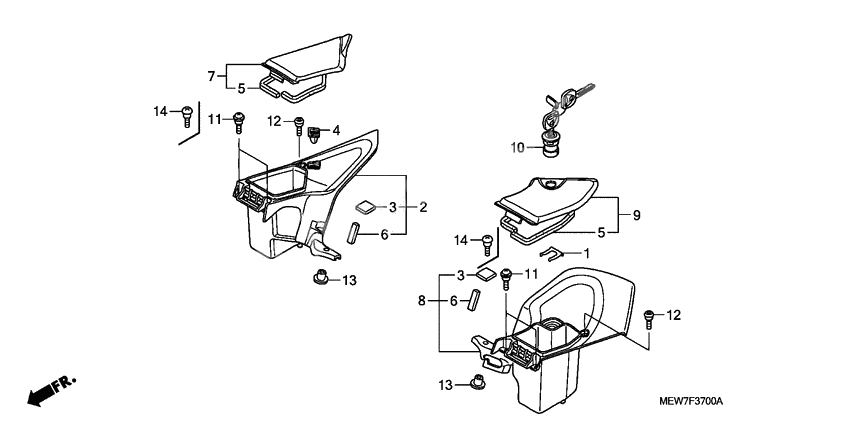 7
5
14
11
12
4
3
2
6
13
10
9
5
14
1
3
11
8
6
12
13
FR.
MEW7F3700A