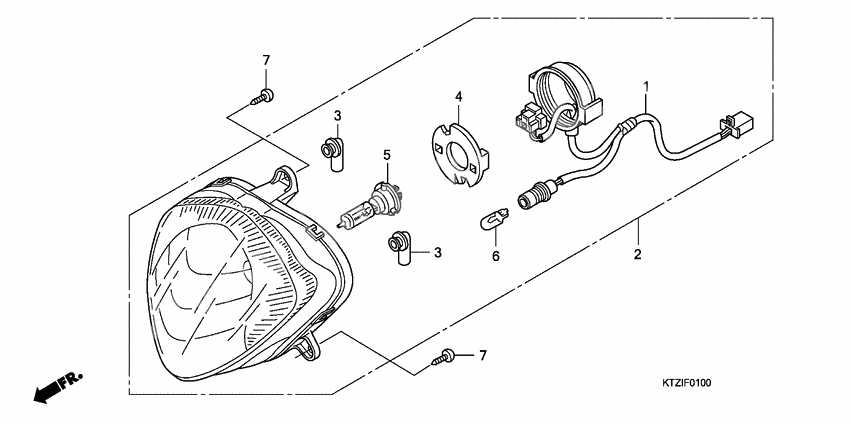 7
3
4
1
5
3
6
2
7
FR.
KTZIF0100