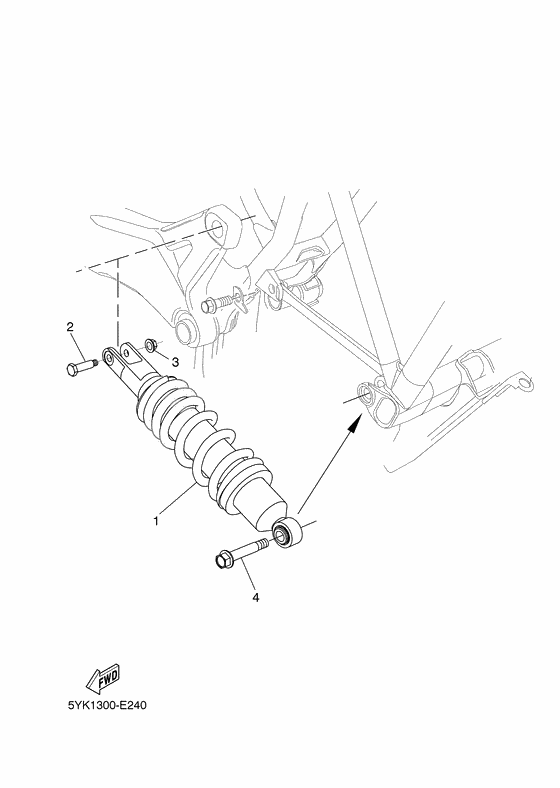 2
3
1
4
FWD
5YK1300-E240