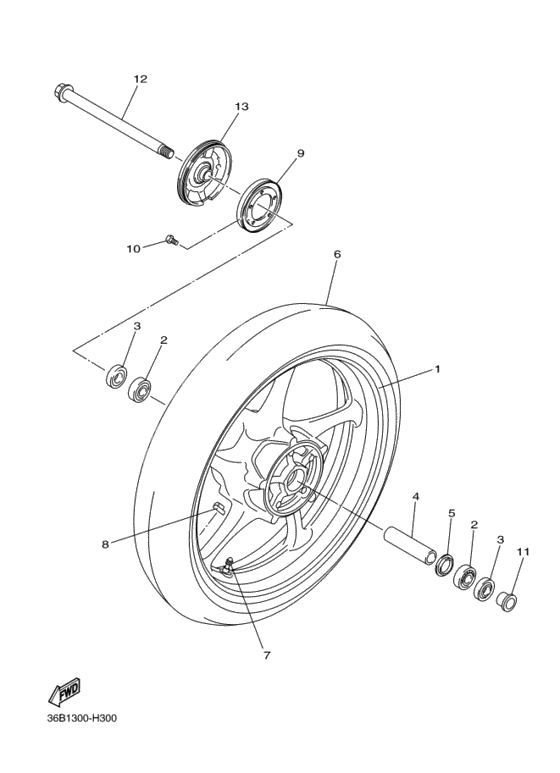 12
13
9
10
6
3
2
1
4
5
2
3
11
8
7
FWD
36B1300-H300