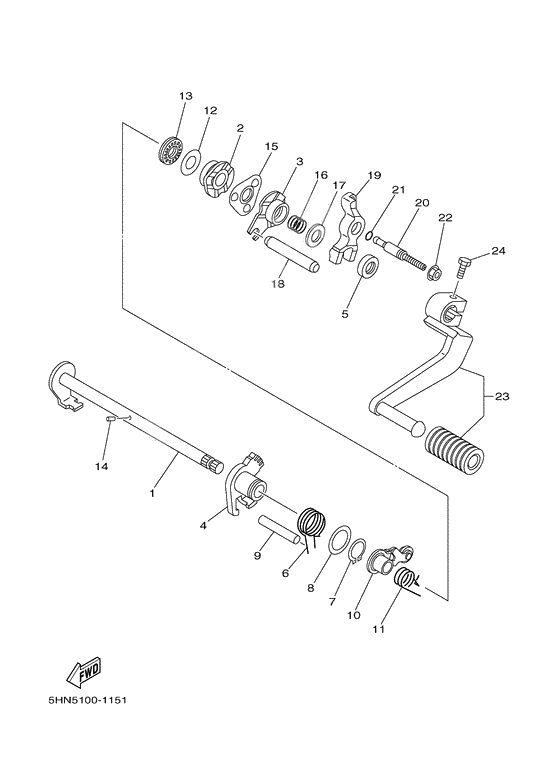 13
12
2
15
3
16
17
19
21
20
22
24
18
5
23
14
1
4
9
6
8
7
10
11
FWD
5HN5100-1151