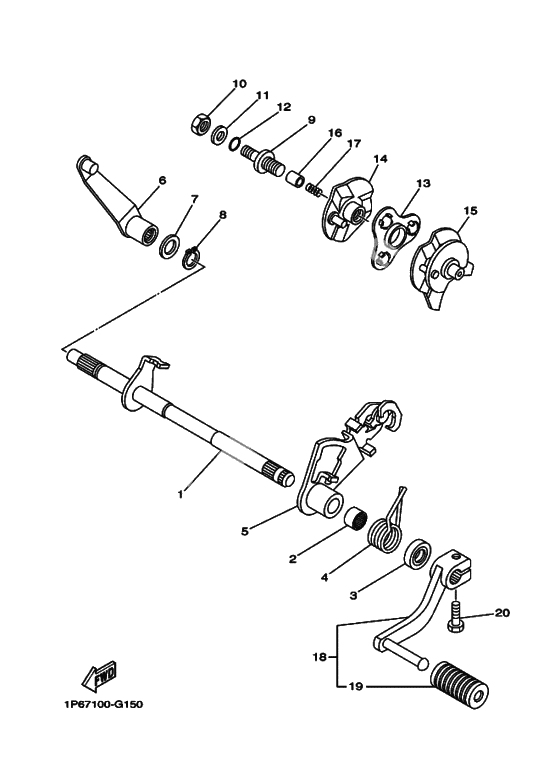 10
11
12
9
16
17
14
13
15
6
7
8
1
5
2
4
3
20
18
19
FWD
1P67100-G150